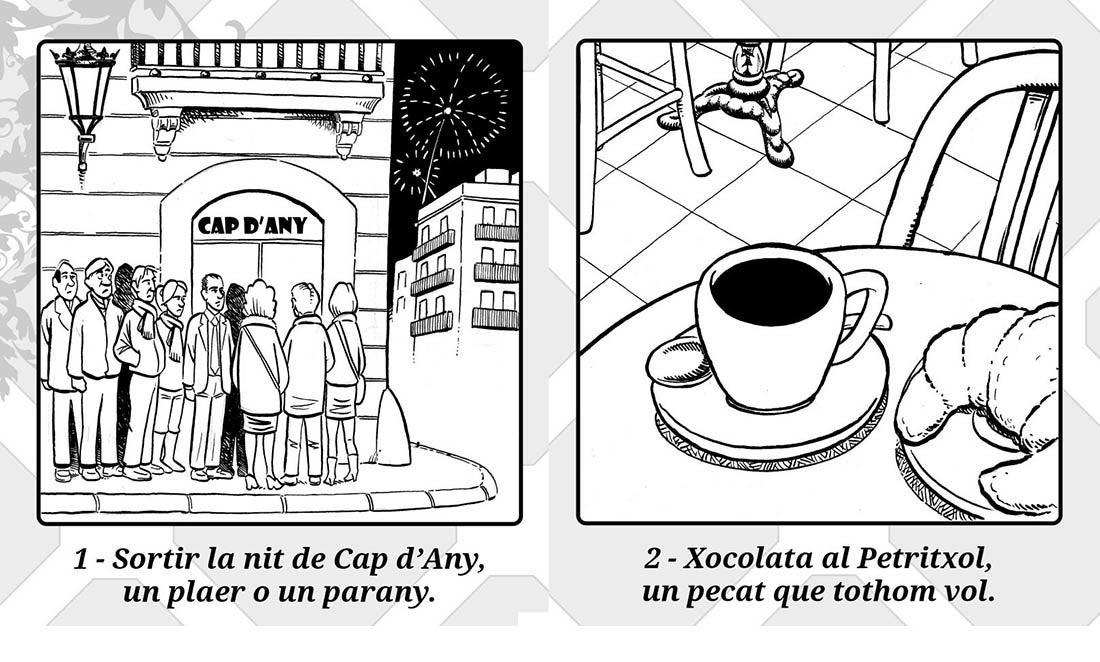 CAP D'ANY

1 - Sortir la nit de Cap d'Any, un plaer o un parany.

2 - Xocolata al Petritxol, un pecat que tothom vol.